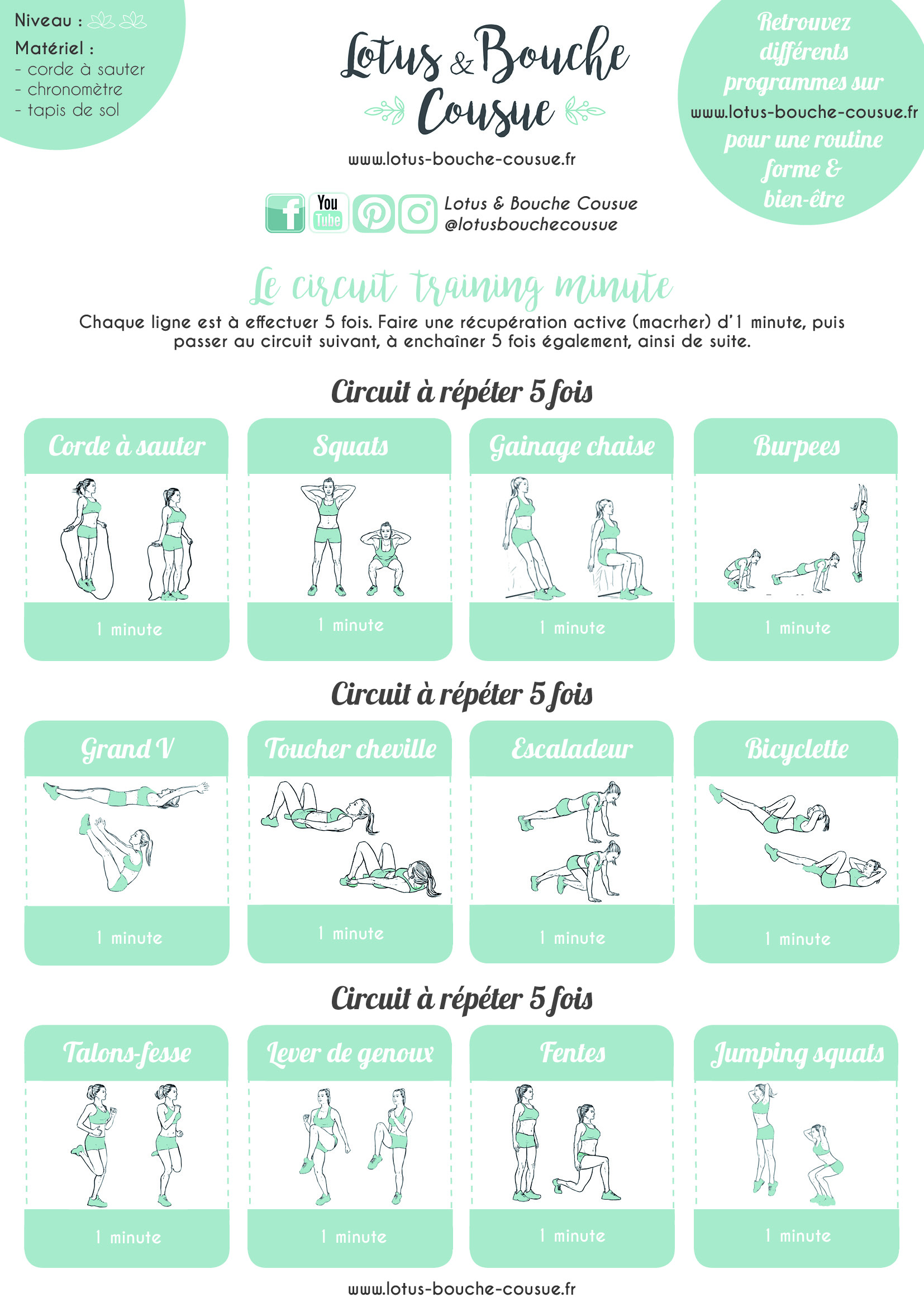 Niveau :
Matériel :
- corde à sauter
- chronomètre
- tapis de sol

Lotus & Bouche Cousue

www.lotus-bouche-cousue.fr

You Tube

Lotus & Bouche Cousue
@lotusbouchecousue

Retrouvez différents programmes sur www.lotus-bouche-cousue.fr pour une routine forme & bien-être

Le circuit training minute

Chaque ligne est à effectuer 5 fois. Faire une récupération active (macrher) d'1 minute, puis passer au circuit suivant, à enchaîner 5 fois également, ainsi de suite.

Circuit à répéter 5 fois

Corde à sauter
1 minute

Squats
1 minute

Gainage chaise
1 minute

Burpees
1 minute

Circuit à répéter 5 fois

Grand V
1 minute

Toucher cheville
1 minute

Escaladeur
1 minute

Bicyclette
1 minute

Circuit à répéter 5 fois

Talons-fesse
1 minute

Lever de genoux
1 minute

Fentes
1 minute

Jumping squats
1 minute

www.lotus-bouche-cousue.fr