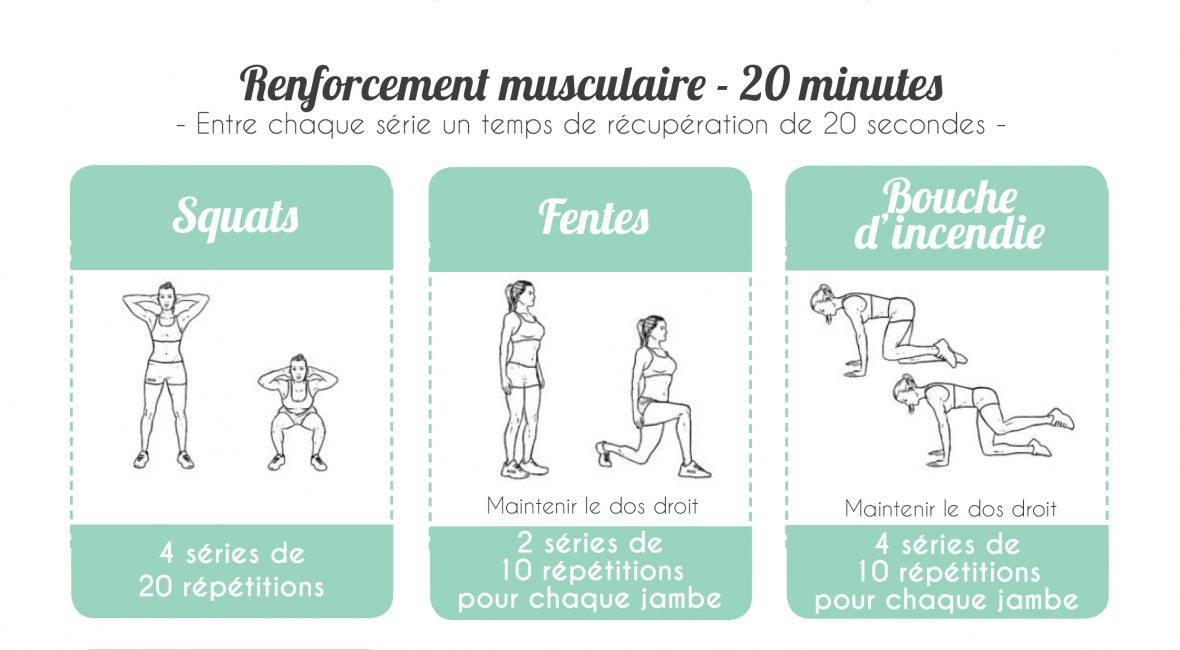 Renforcement musculaire - 20 minutes
- Entre chaque série un temps de récupération de 20 secondes -

Squats

4 séries de
20 répétitions

Fentes

Maintenir le dos droit

2 séries de
10 répétitions
pour chaque jambe

Bouche d'incendie

Maintenir le dos droit

4 séries de
10 répétitions
pour chaque jambe