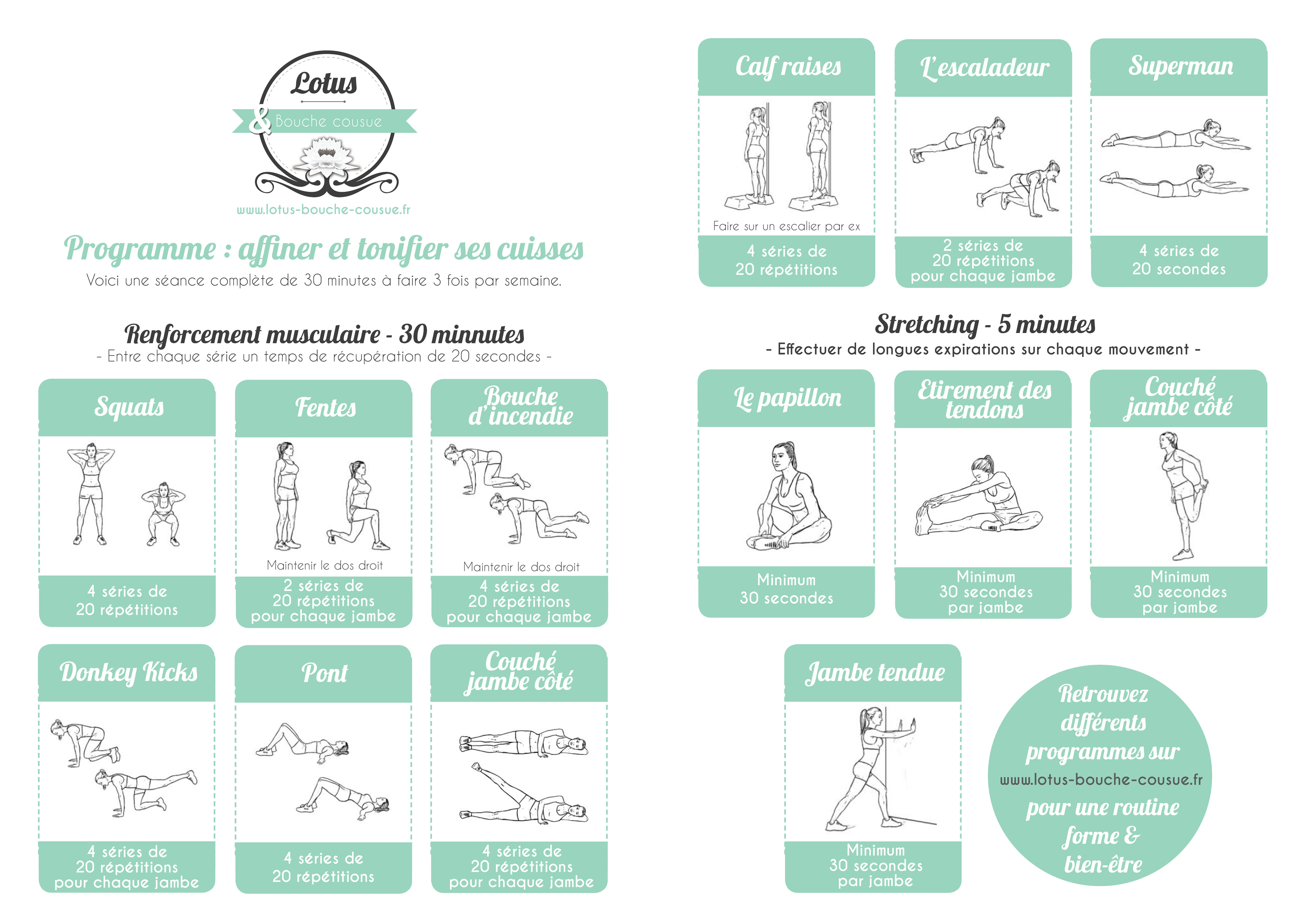 Lotus
& Bouche cousue
www.lotus-bouche-cousue.fr

Programme : affiner et tonifier ses cuisses
Voici une séance complète de 30 minutes à faire 3 fois par semaine.

Renforcement musculaire - 30 minnutes
- Entre chaque série un temps de récupération de 20 secondes -

Squats
4 séries de 20 répétitions

Fentes
Maintenir le dos droit
2 séries de 20 répétitions pour chaque jambe

Bouche d'incendie
Maintenir le dos droit
4 séries de 20 répétitions pour chaque jambe

Donkey Kicks
4 séries de 20 répétitions pour chaque jambe

Pont
4 séries de 20 répétitions

Couché jambe côté
4 séries de 20 répétitions pour chaque jambe

Calf raises
Faire sur un escalier par ex
4 séries de 20 répétitions

L'escaladeur
2 séries de 20 répétitions pour chaque jambe

Superman
4 séries de 20 secondes

Stretching - 5 minutes
- Effectuer de longues expirations sur chaque mouvement -

Le papillon
Minimum 30 secondes

Etirement des tendons
Minimum 30 secondes par jambe

Couché jambe côté
Minimum 30 secondes par jambe

Jambe tendue
Minimum 30 secondes par jambe

Retrouvez différents programmes sur
www.lotus-bouche-cousue.fr
pour une routine forme & bien-être